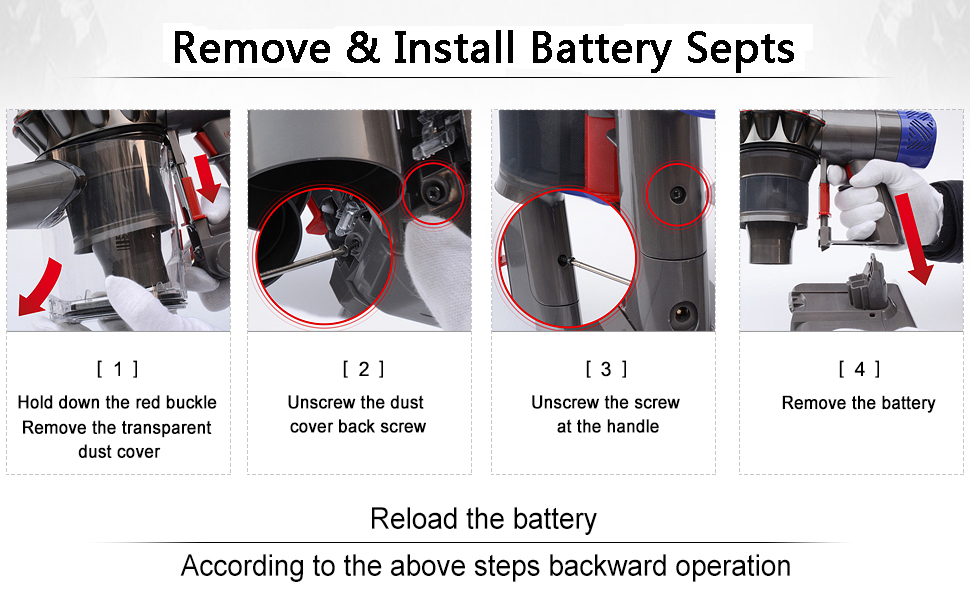 Remove & Install Battery Septs

[ 1 ]

Hold down the red buckle Remove the transparent dust cover

[ 2 ]

Unscrew the dust cover back screw

[ 3 ]

Unscrew the screw at the handle

[ 4 ]

Remove the battery

Reload the battery

According to the above steps backward operation